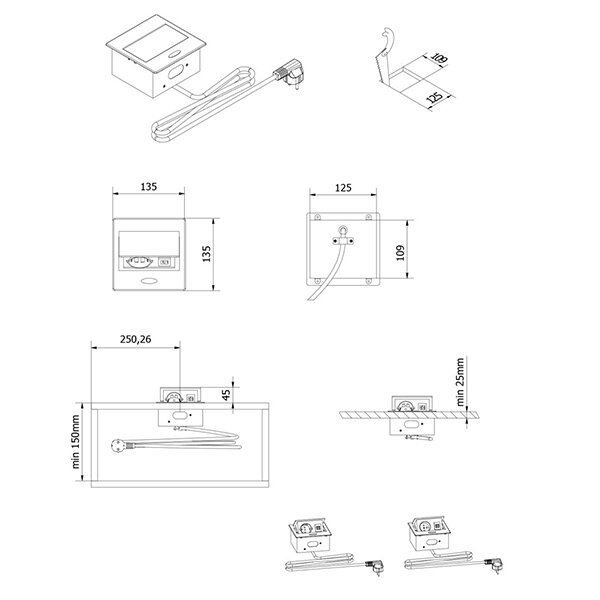 109
125

135
135

125
109

250,26
45
min 150mm

min 25mm